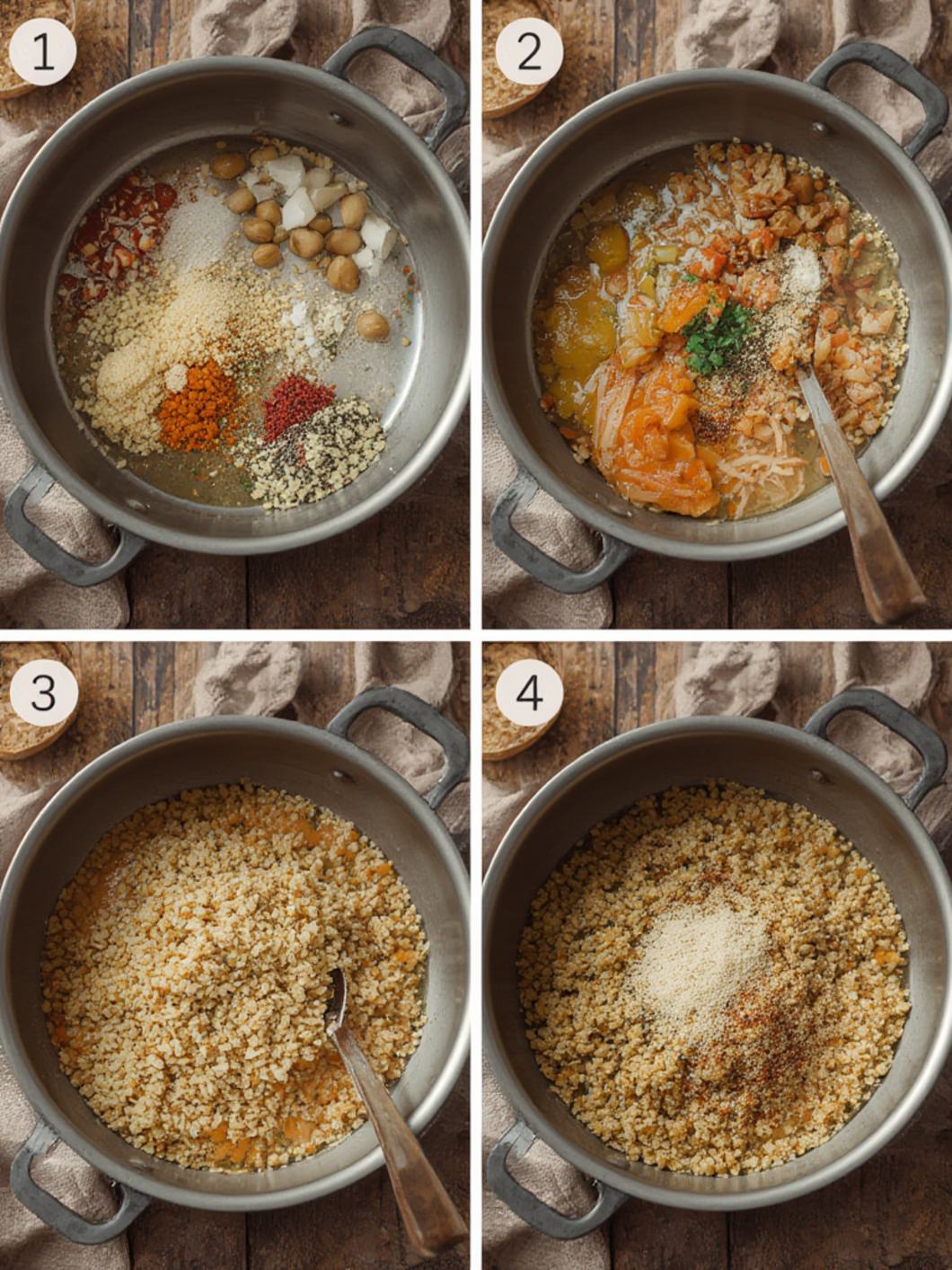 1

2

3

4