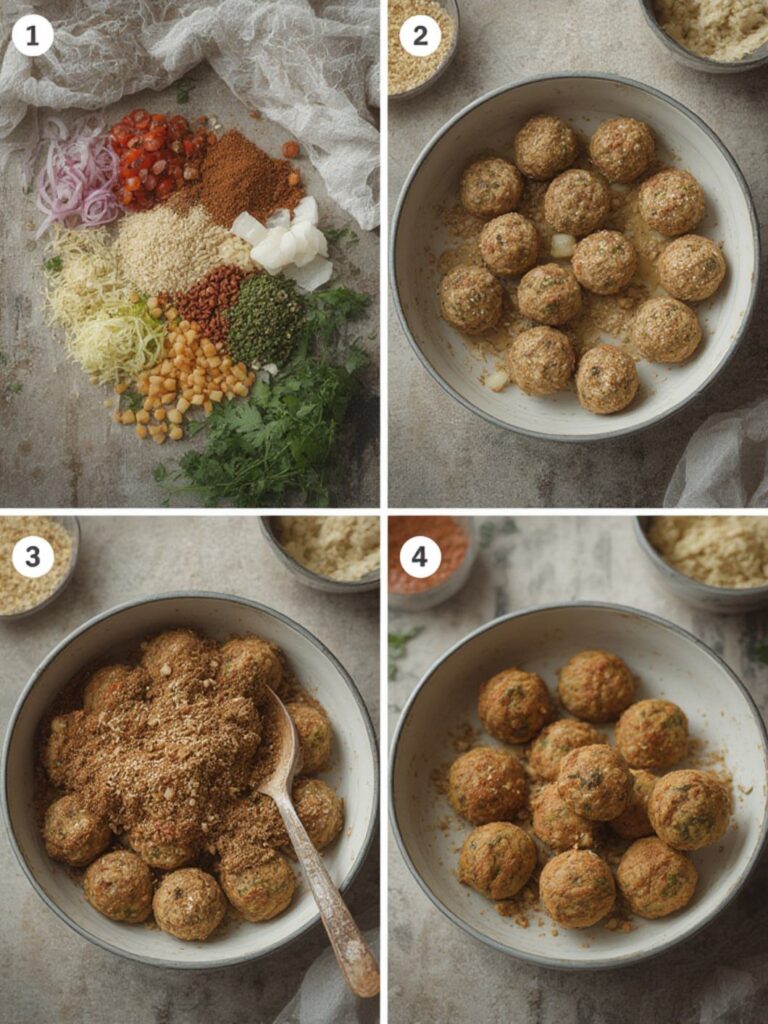 1

2

3

4