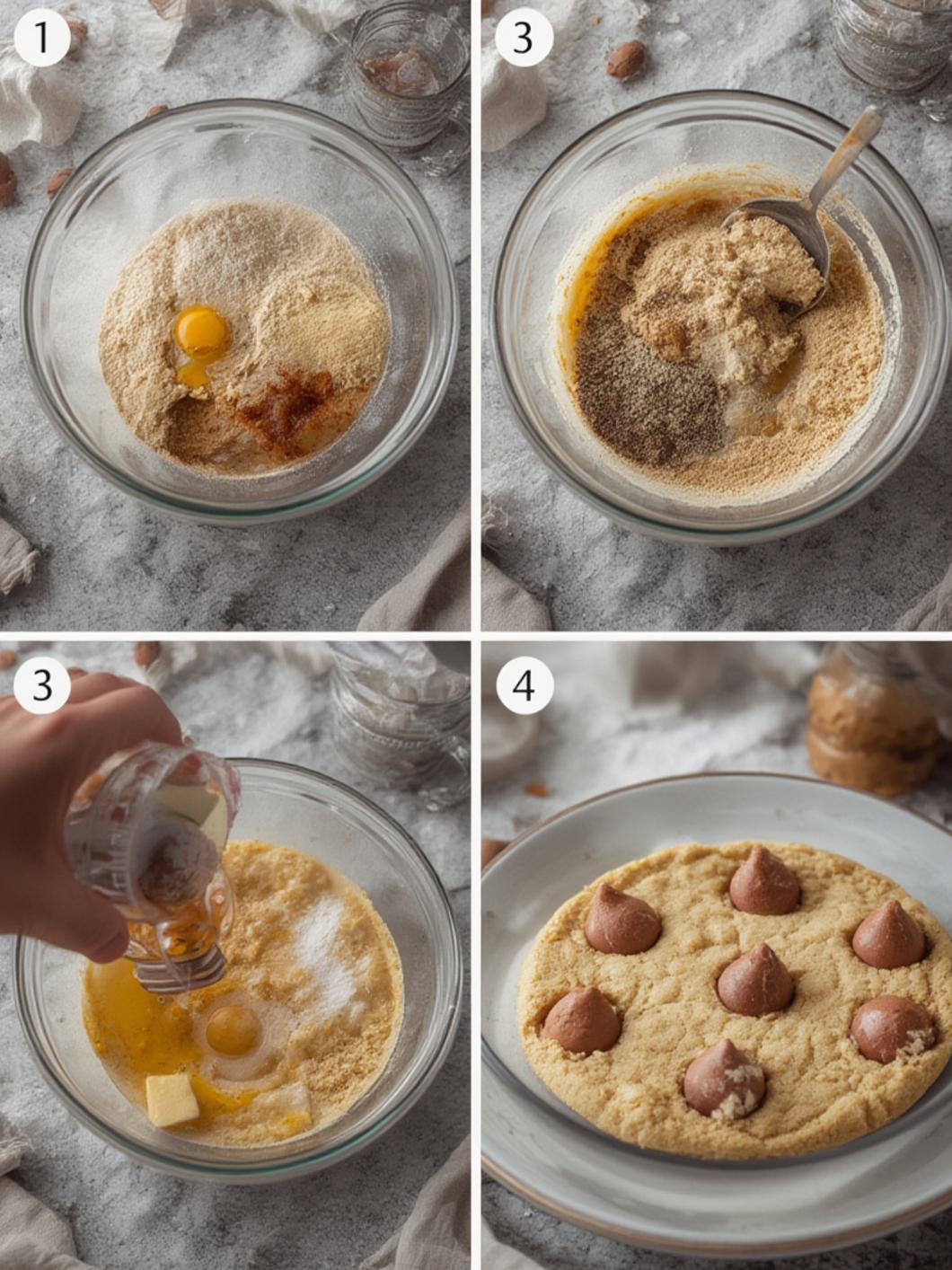 1

3

3

4