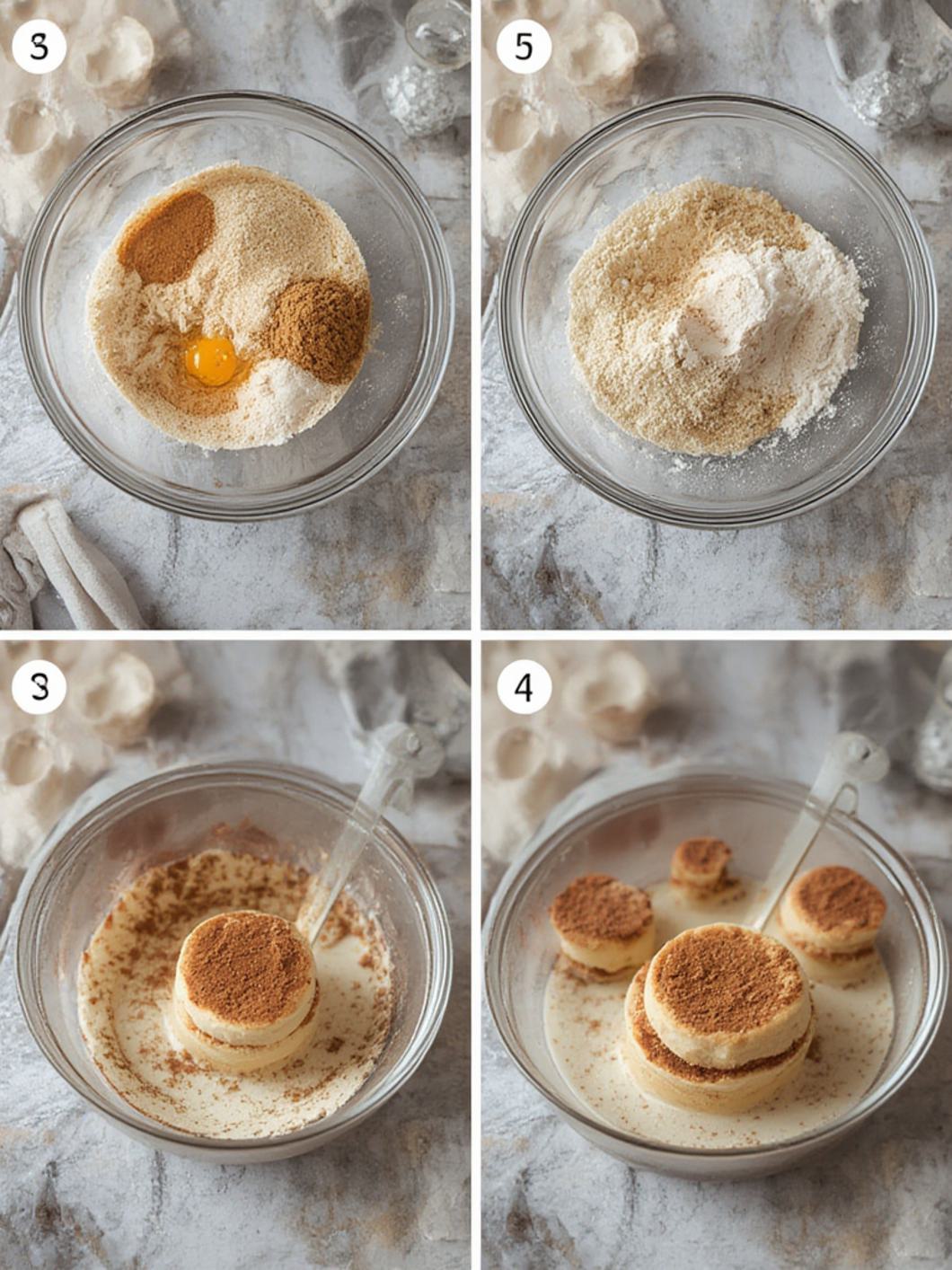 3

5

3

4