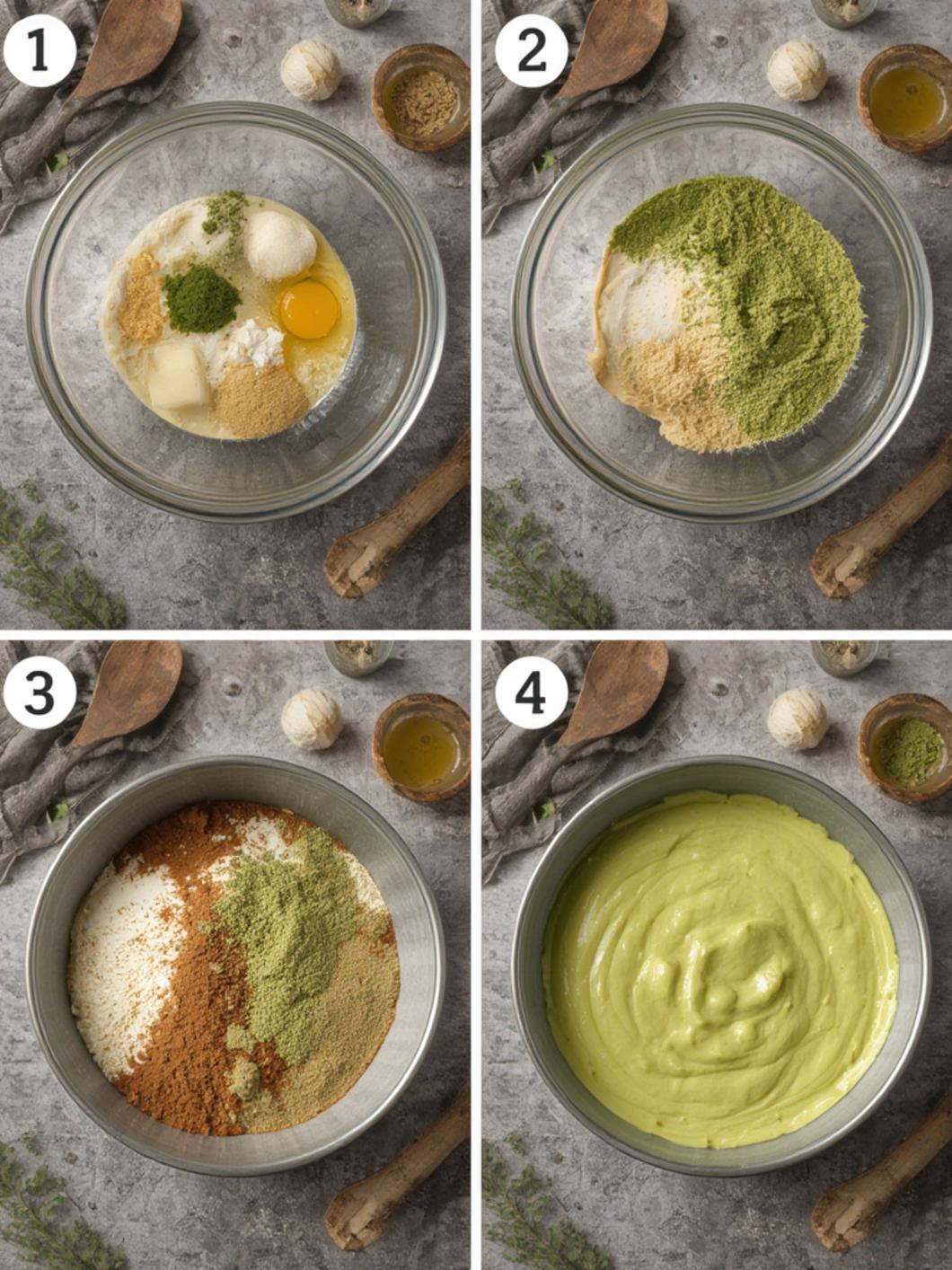 1

2

3

4