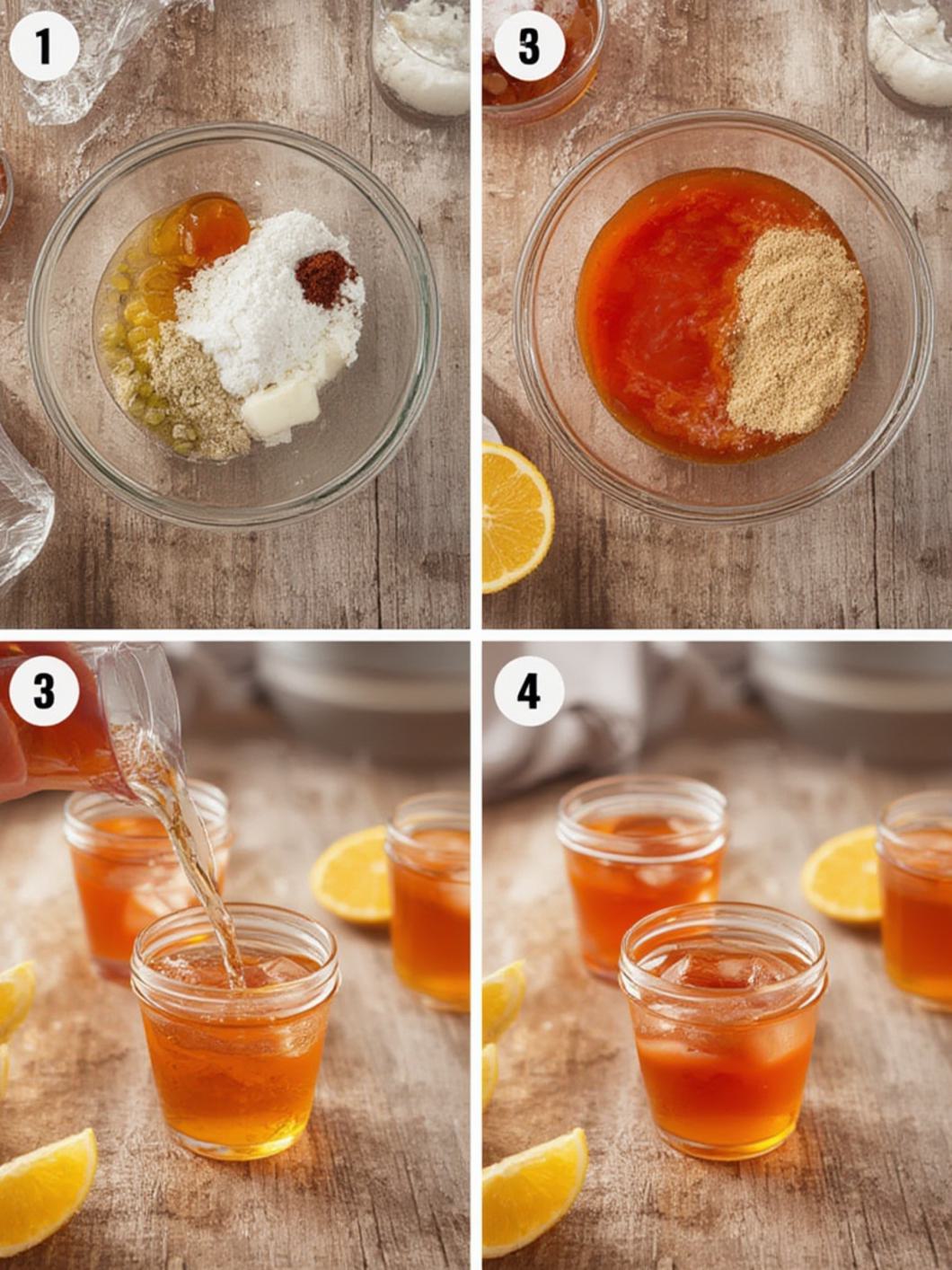 1

3

3

4