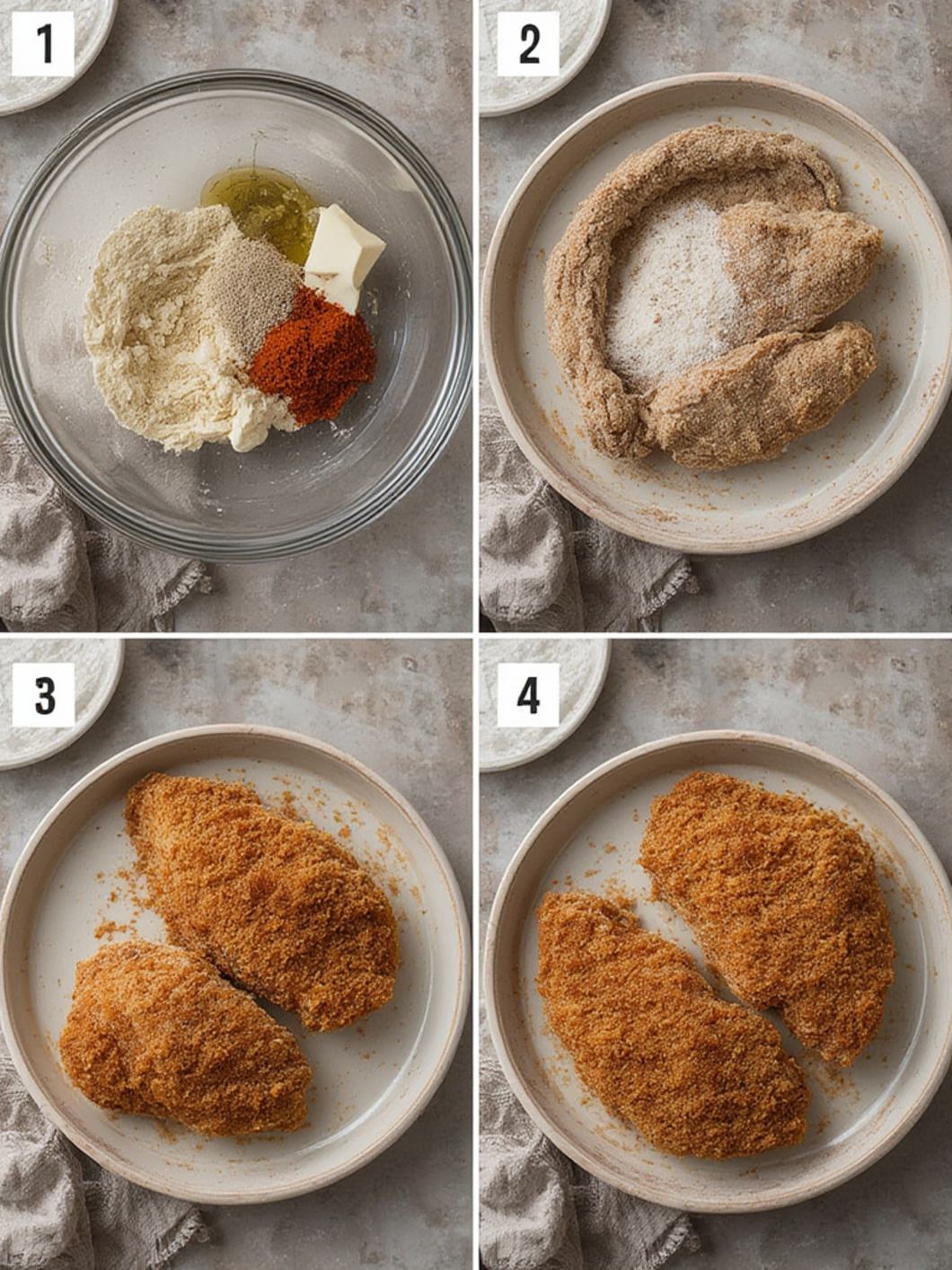 1

2

3

4