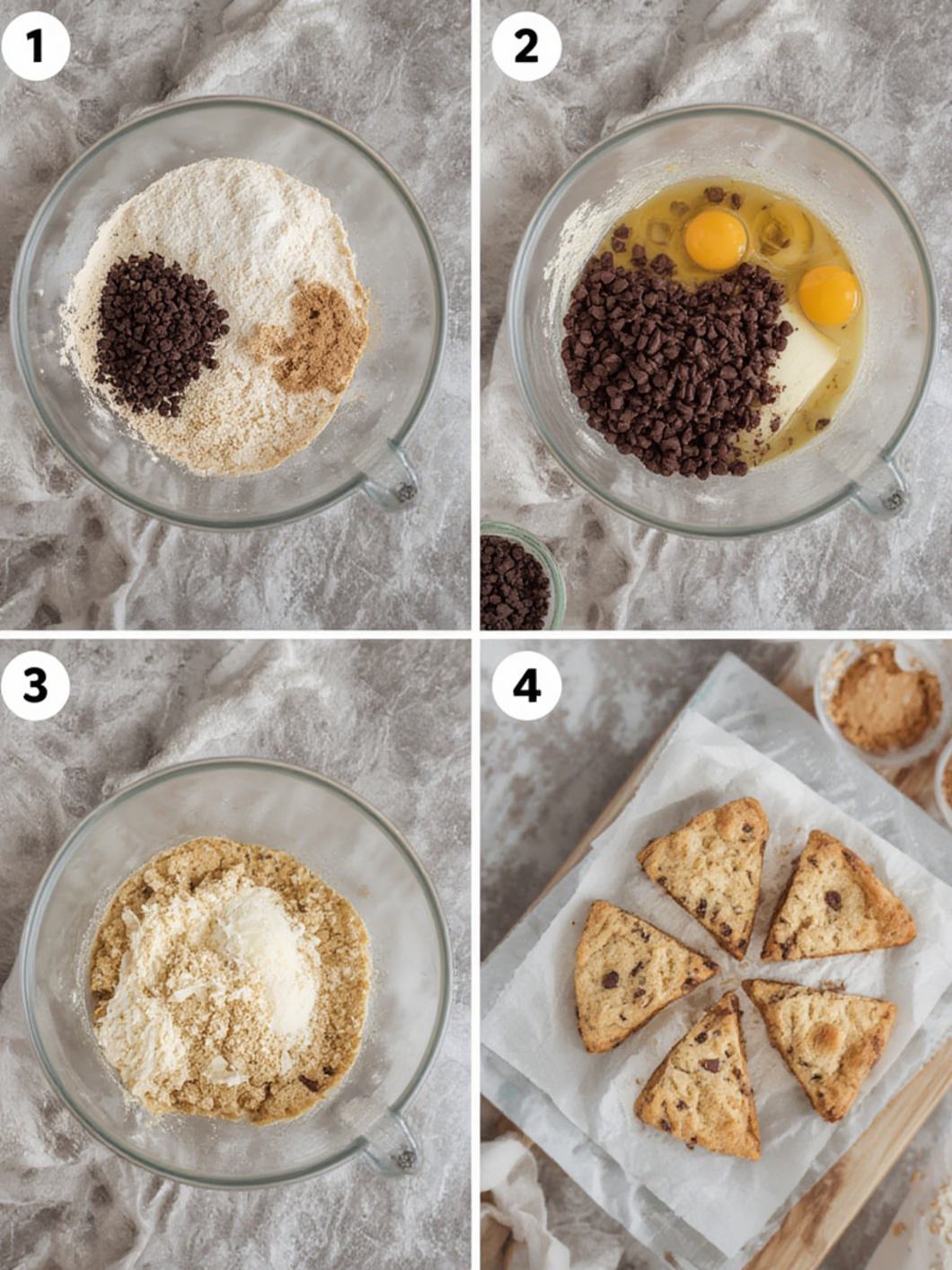 1

2

3

4