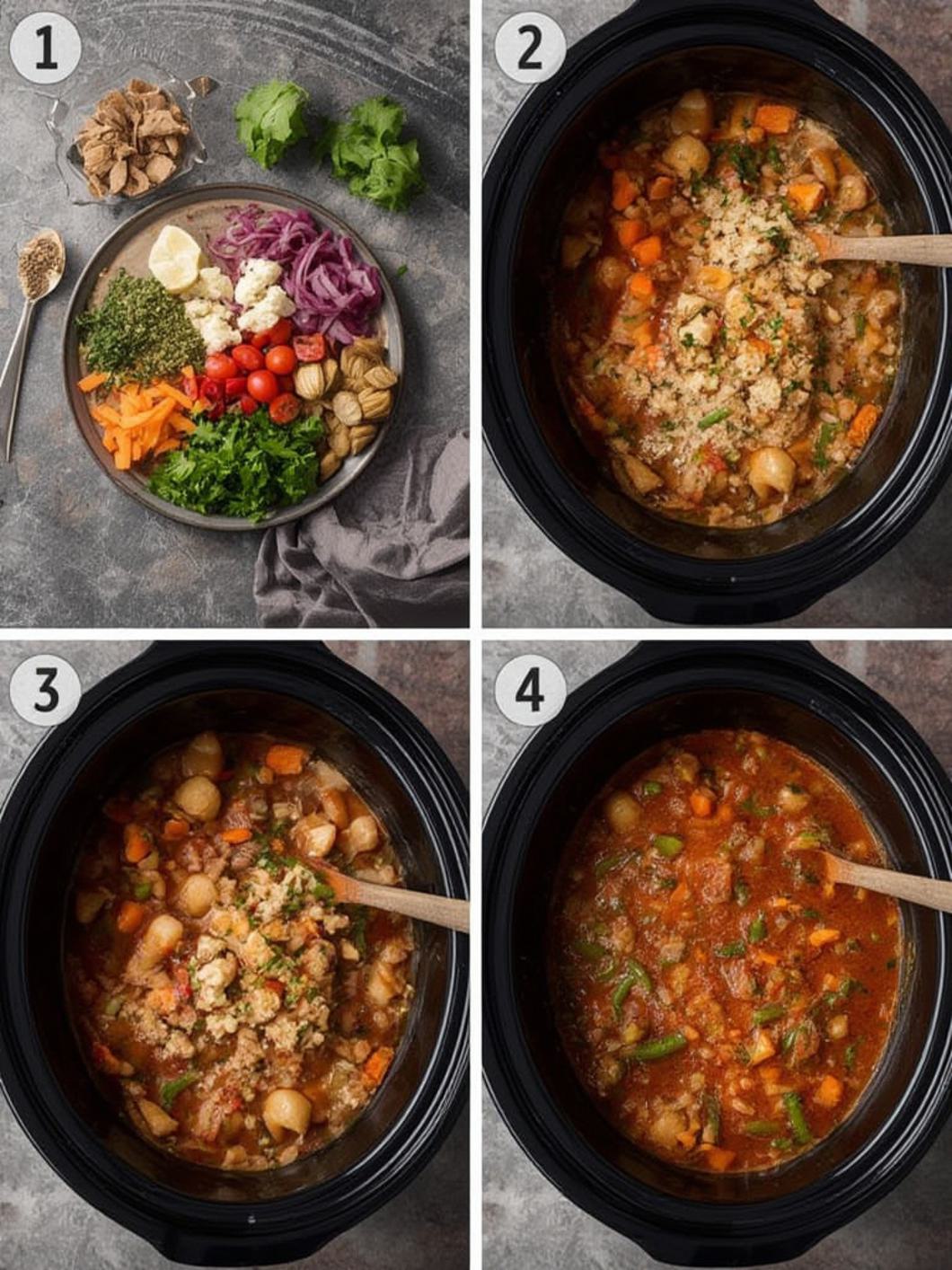 1

2

3

4