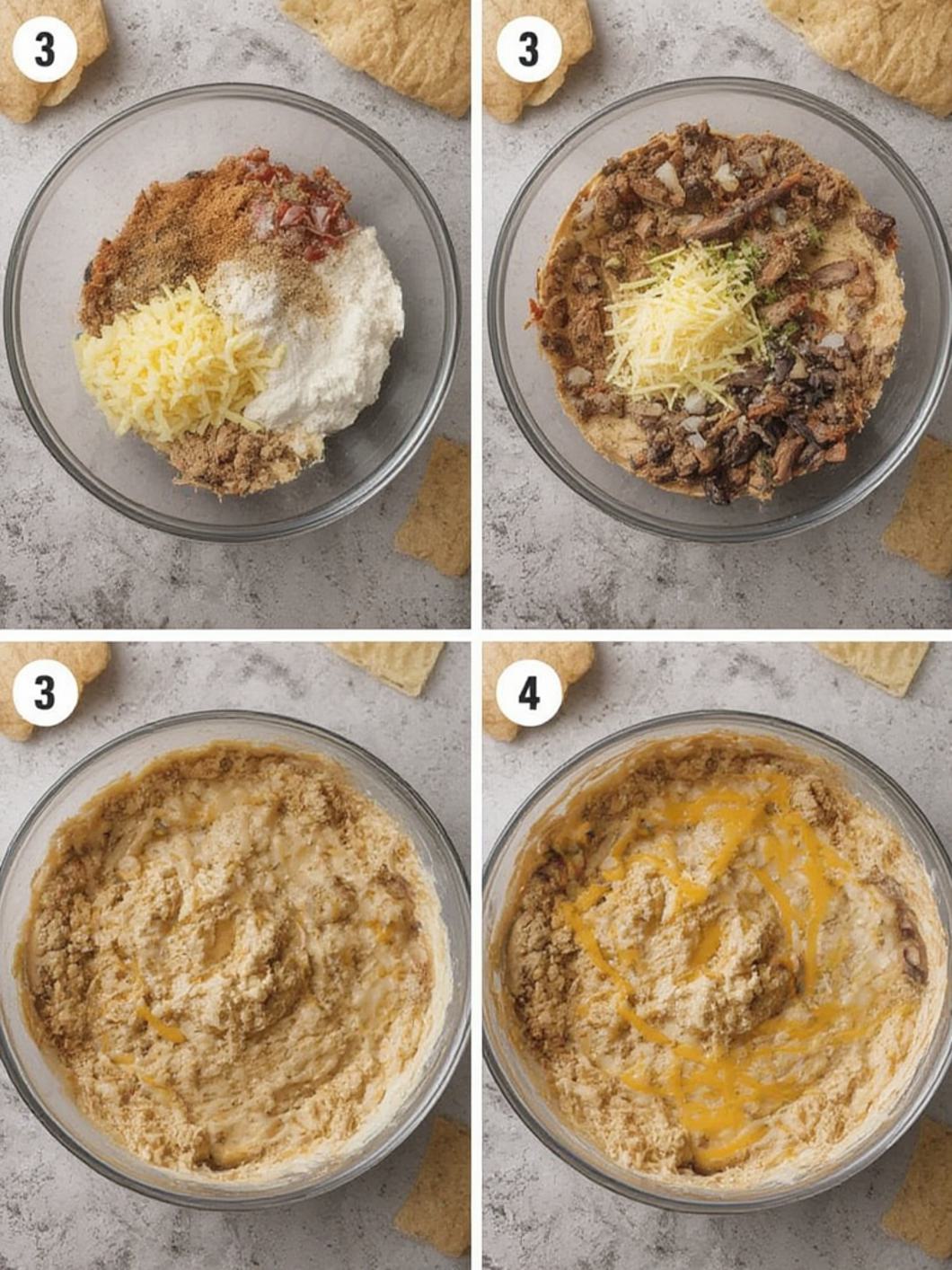 3

3

3

4