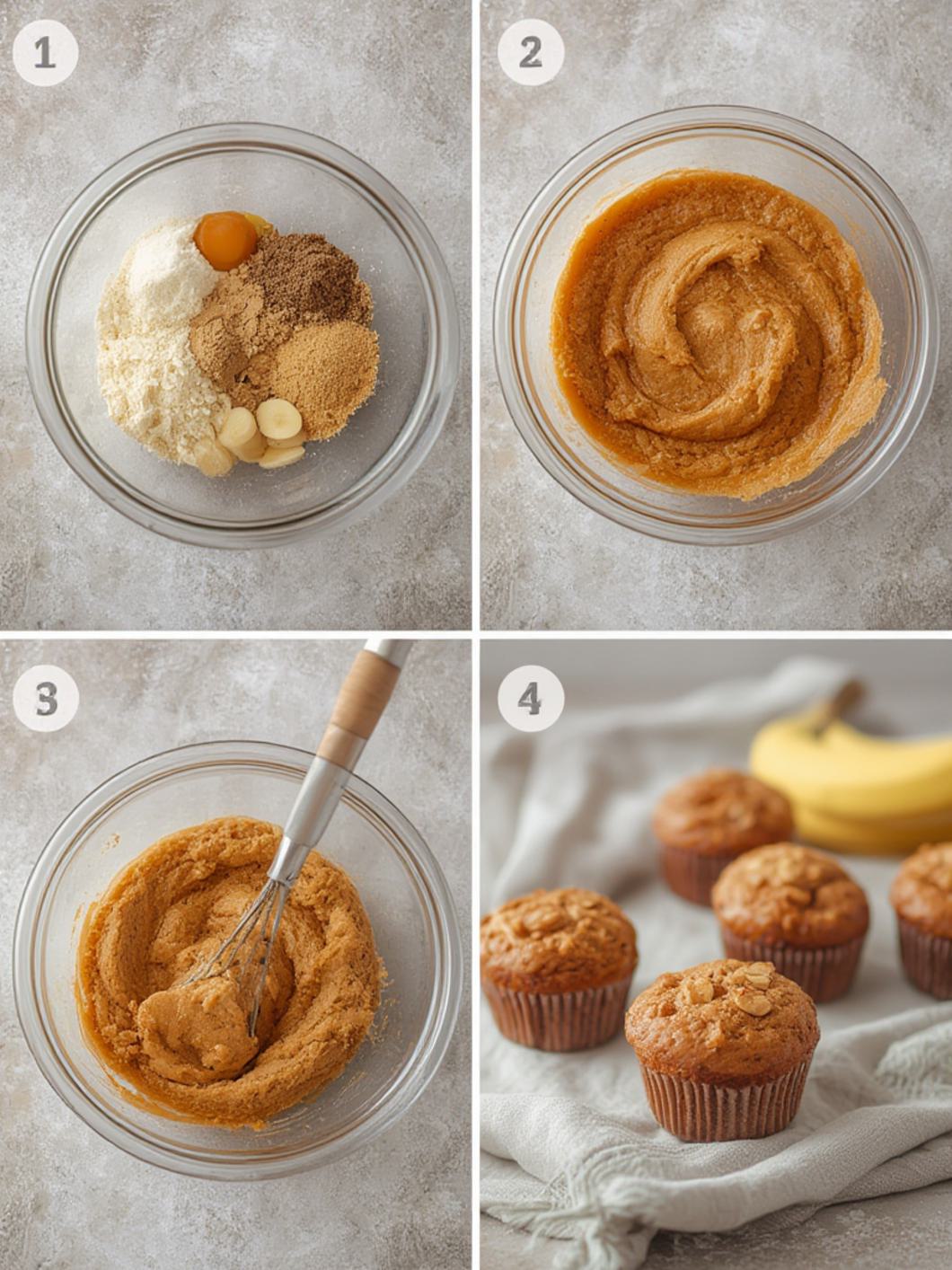 1

2

3

4