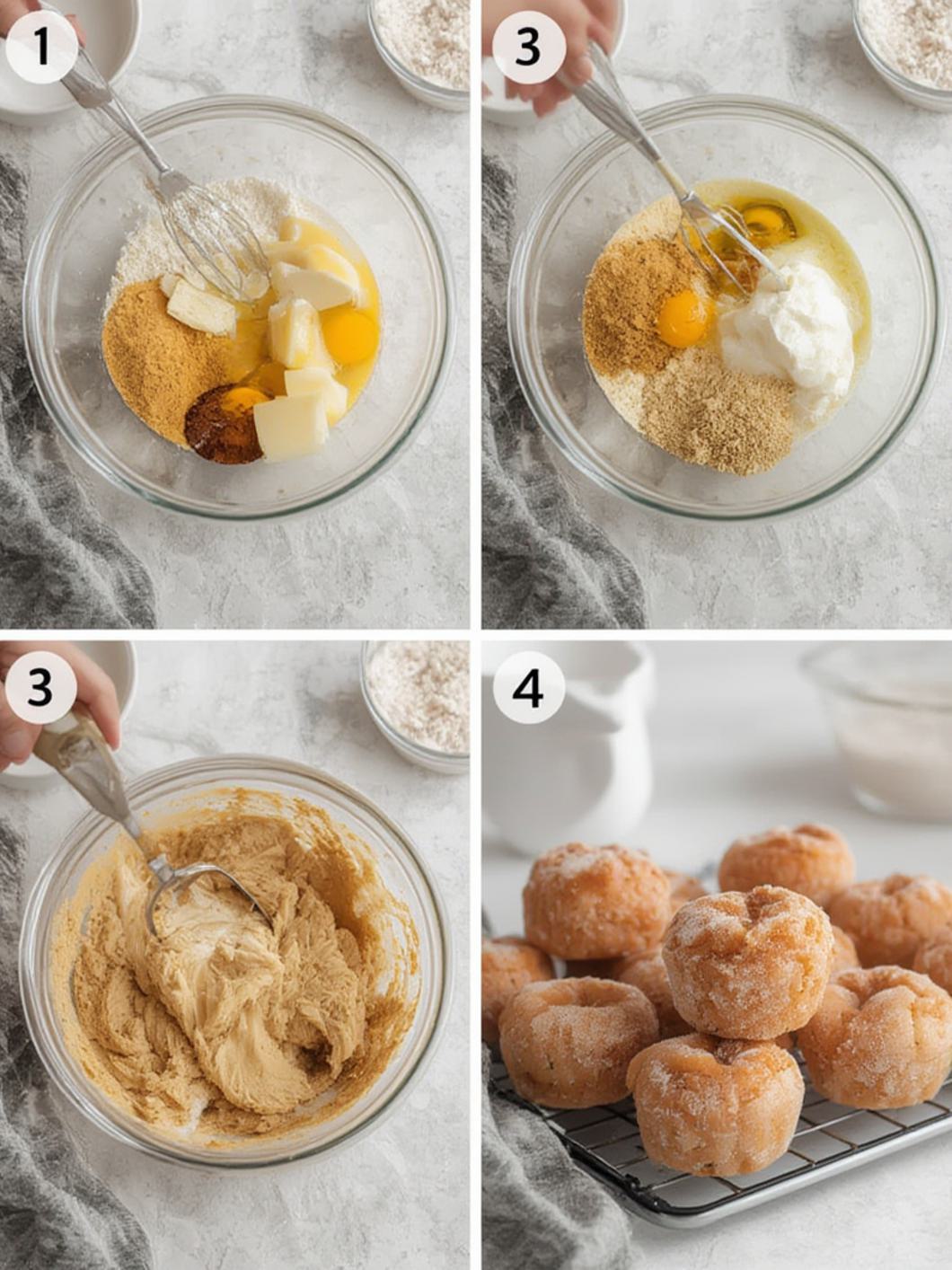 1

3

3

4