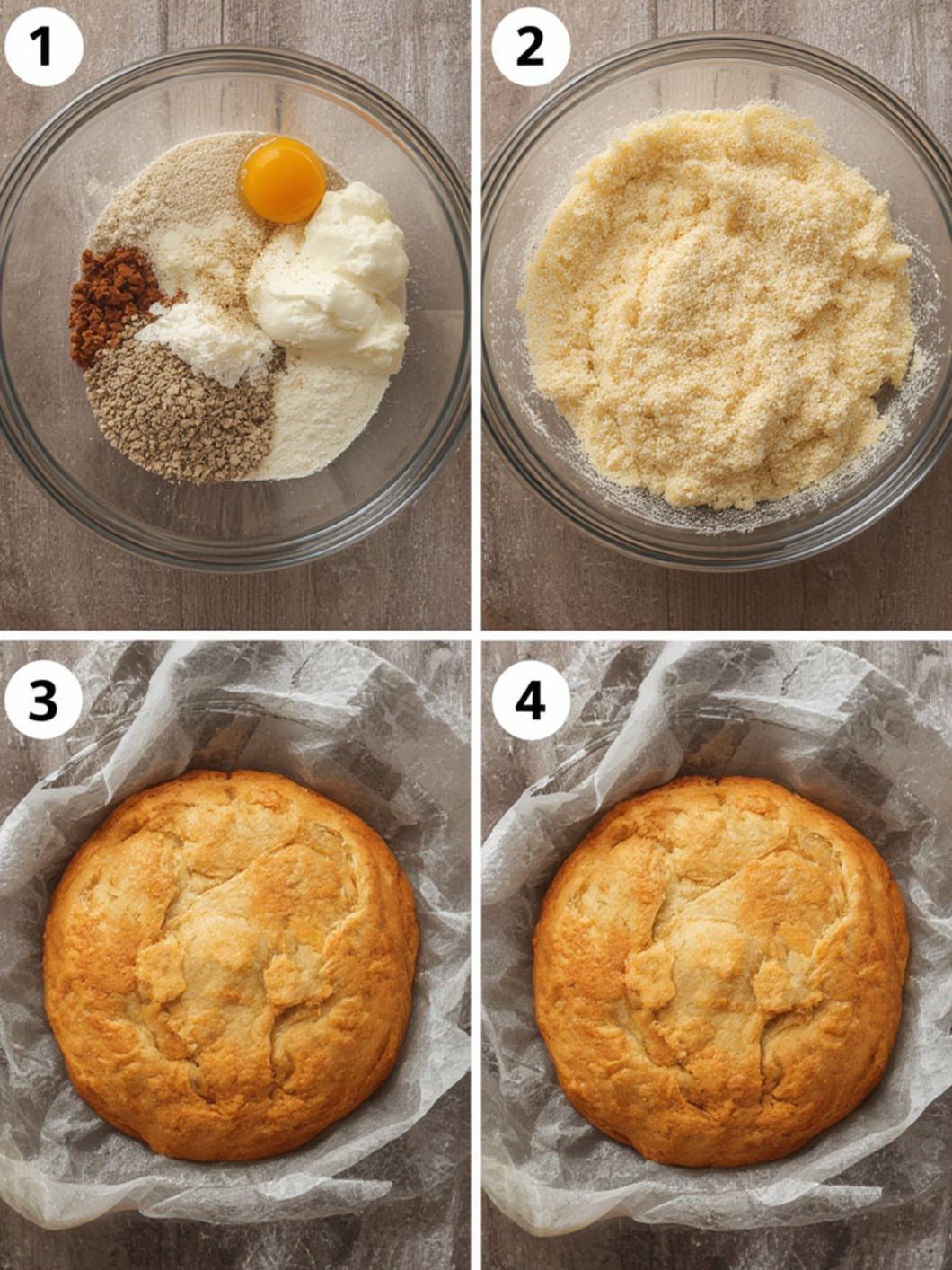 1

2

3

4