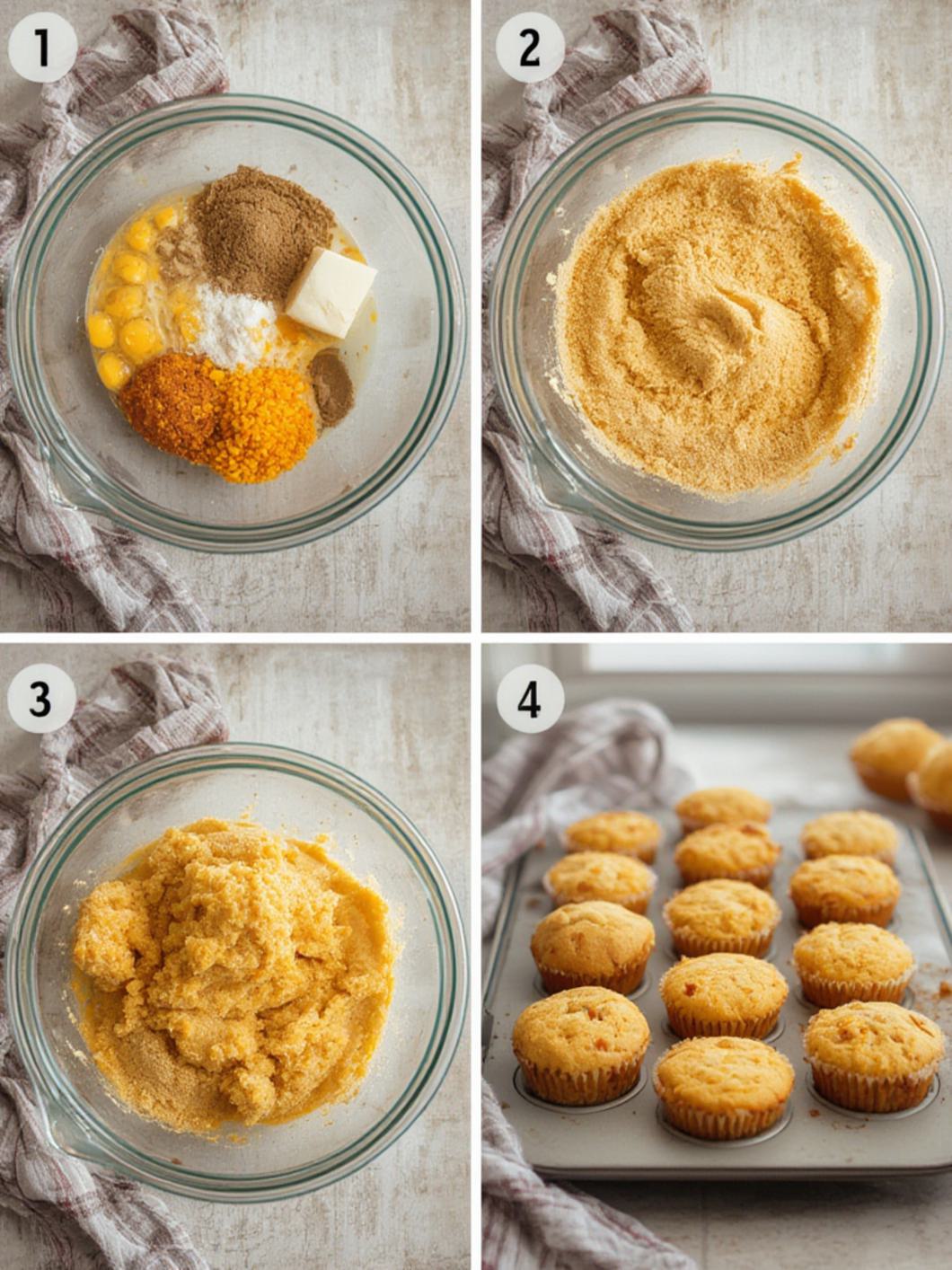 1

2

3

4