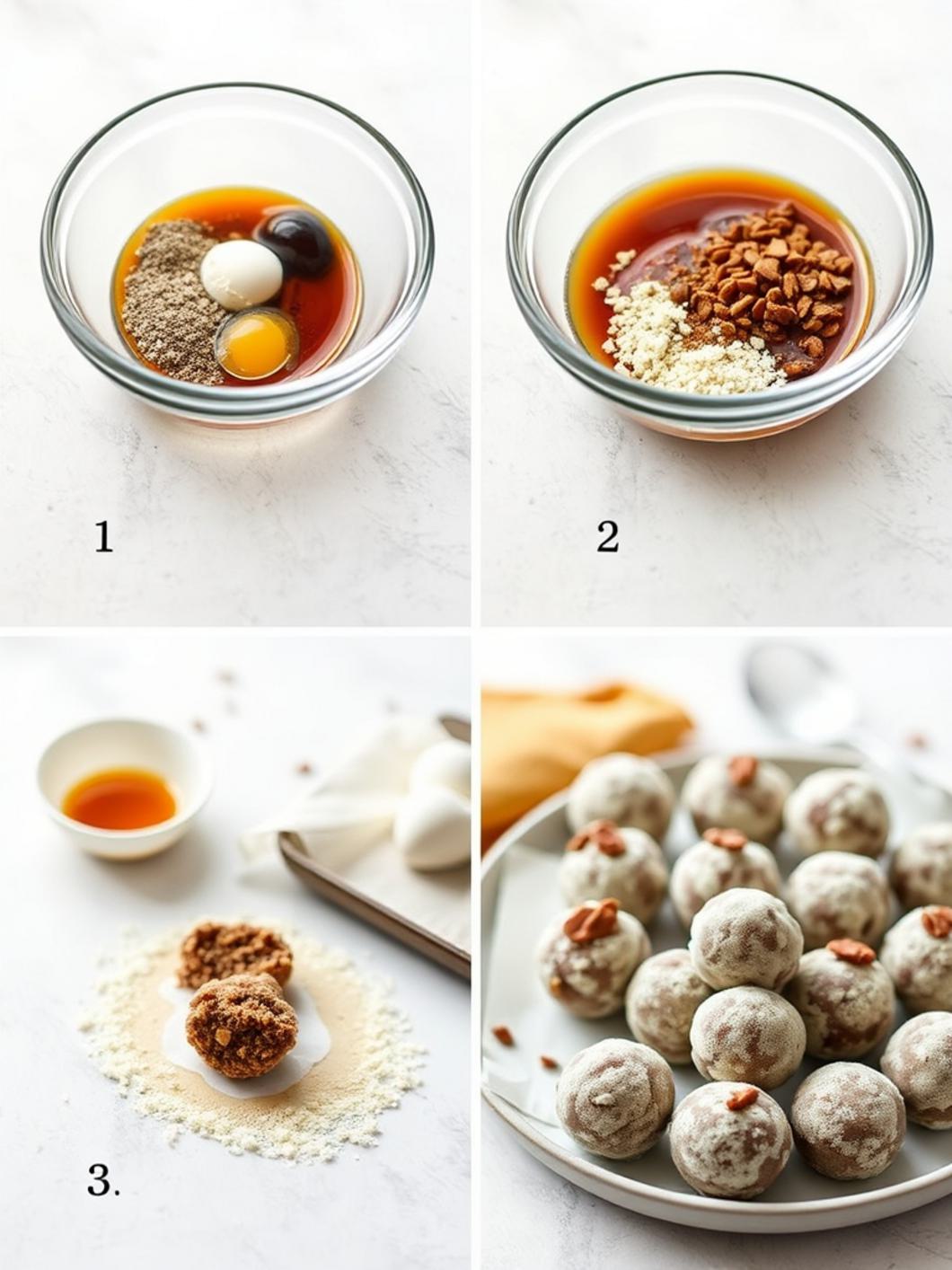 1

2

3.