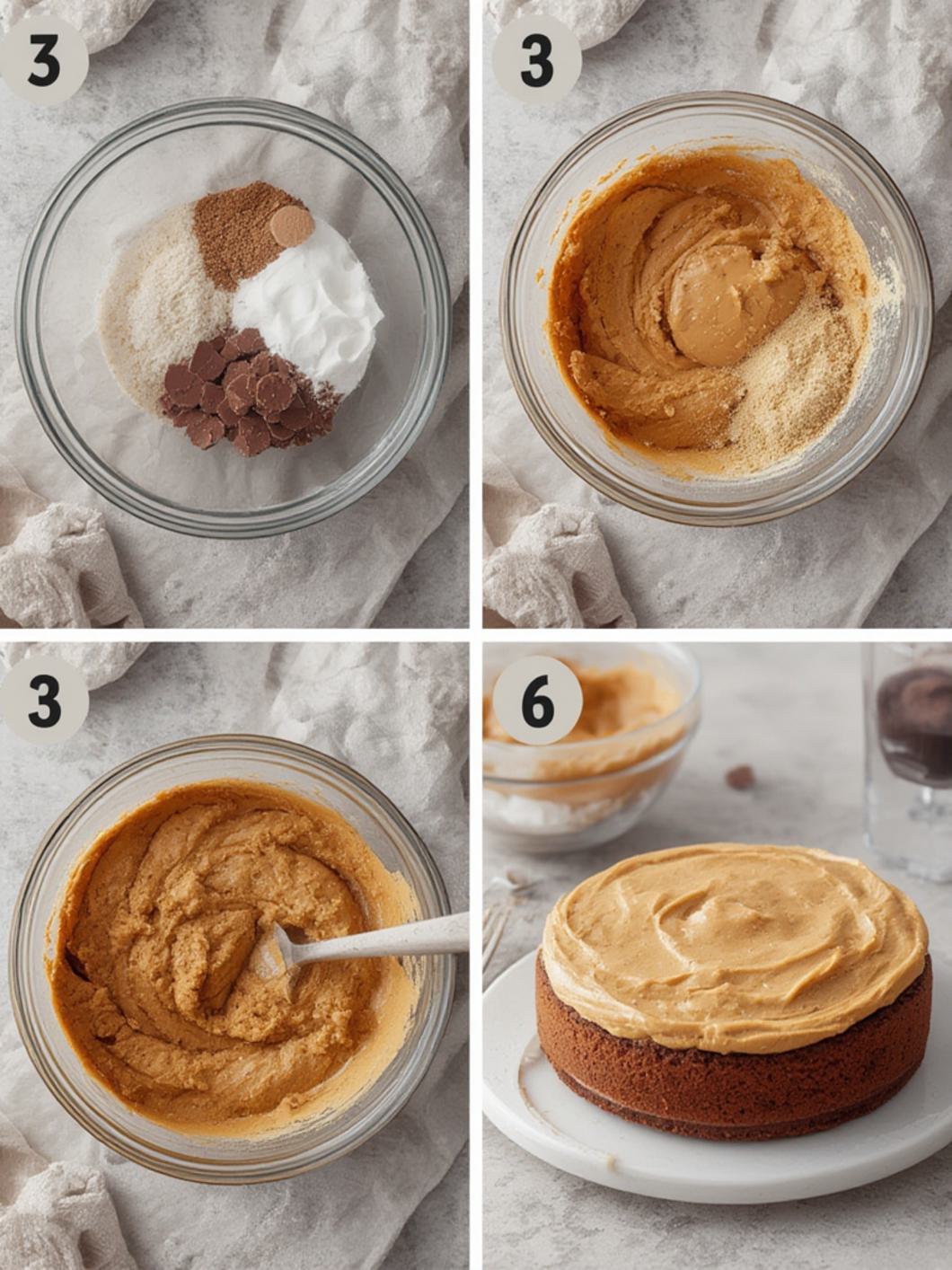 3

3

3

6