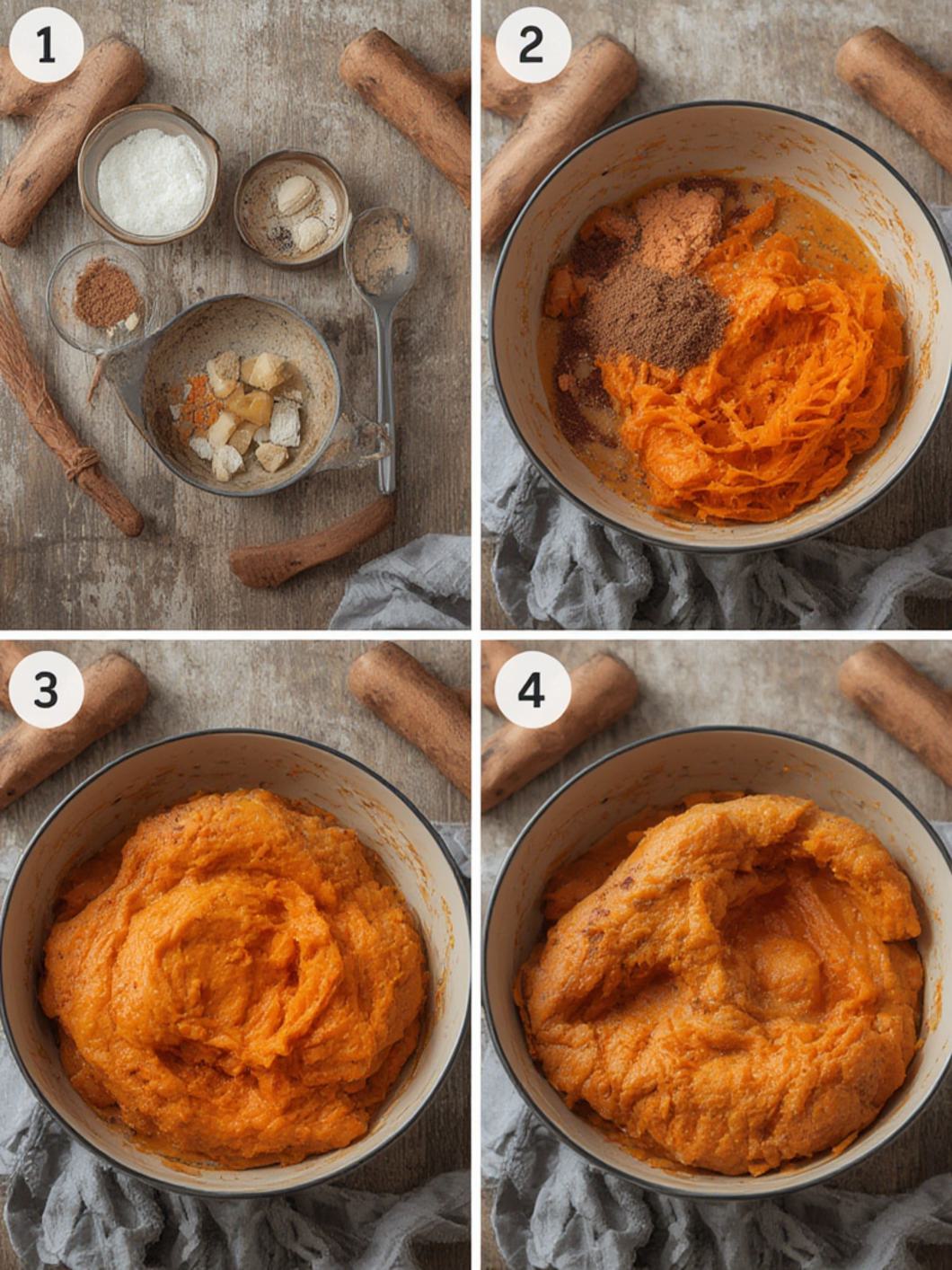 1

2

3

4