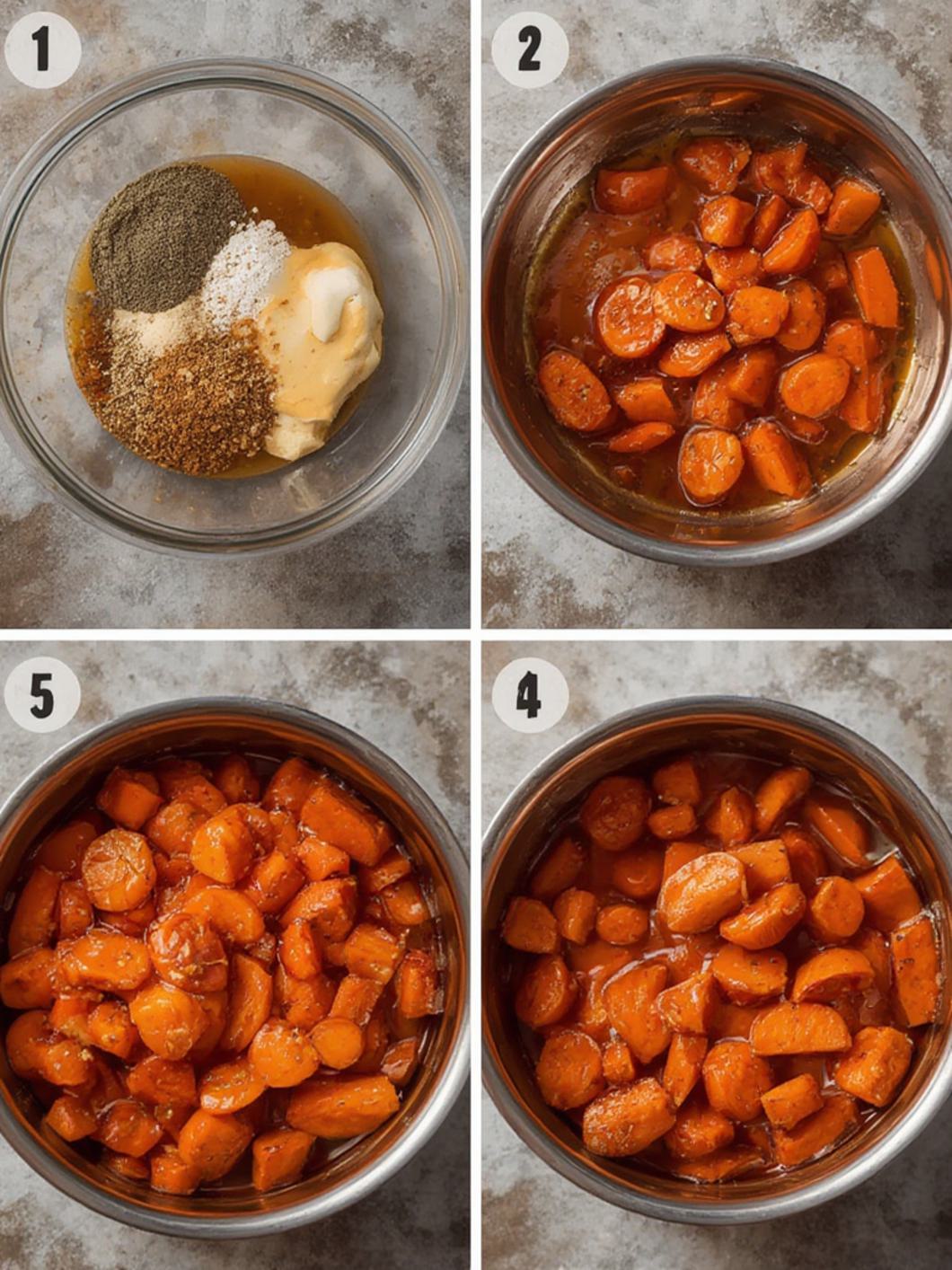 1

2

5

4