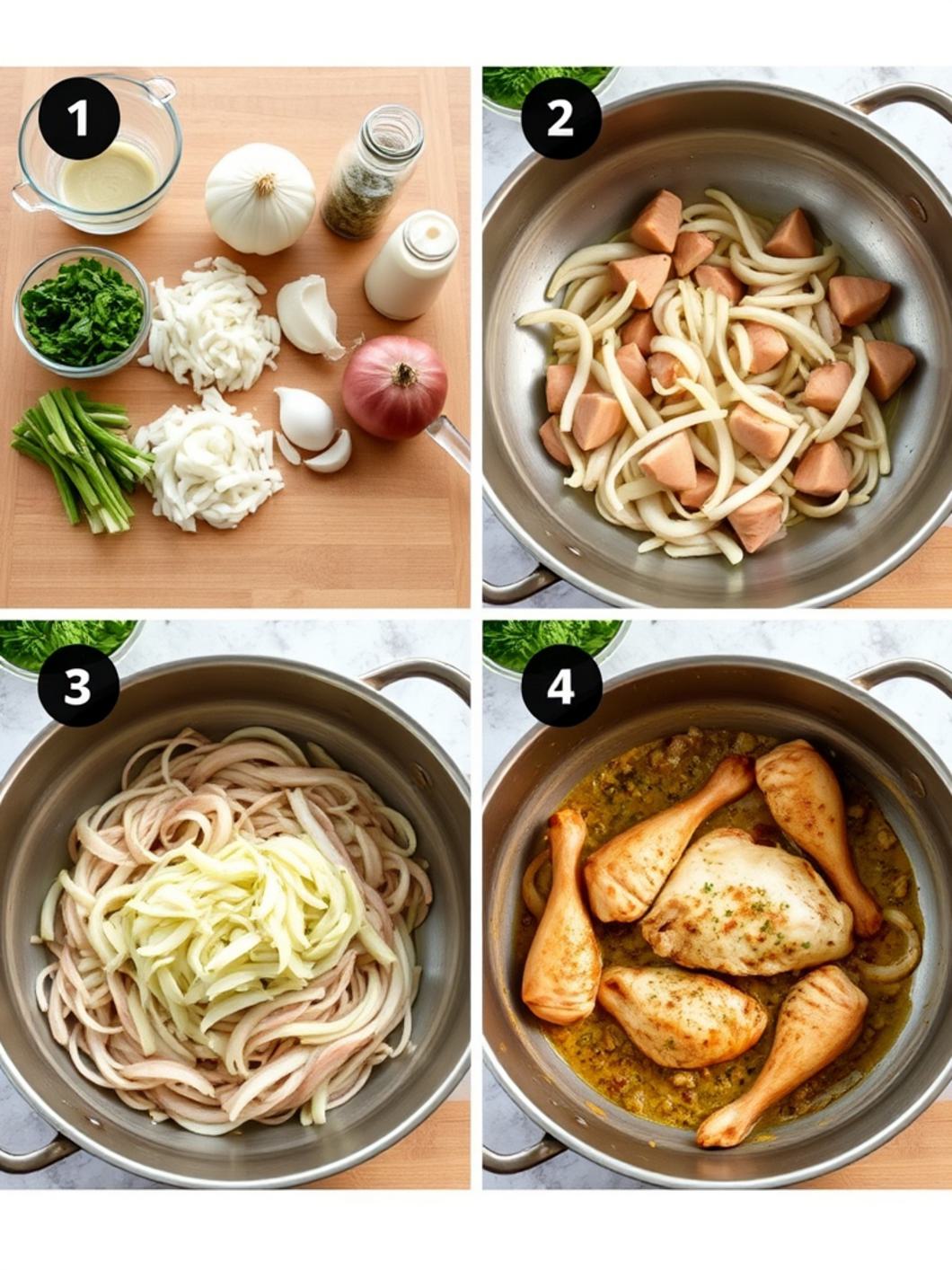 1

2

3

4