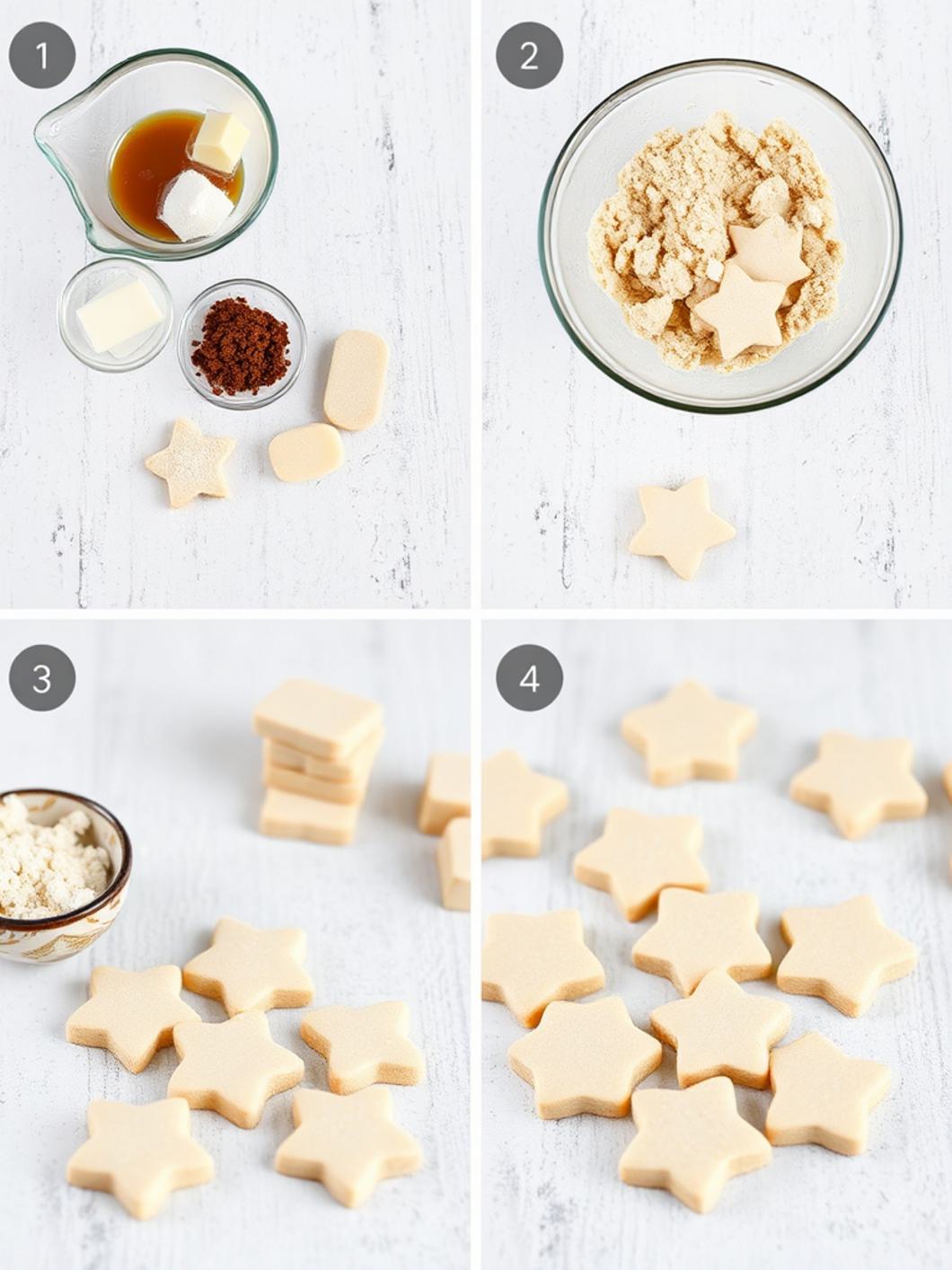 1

2

3

4