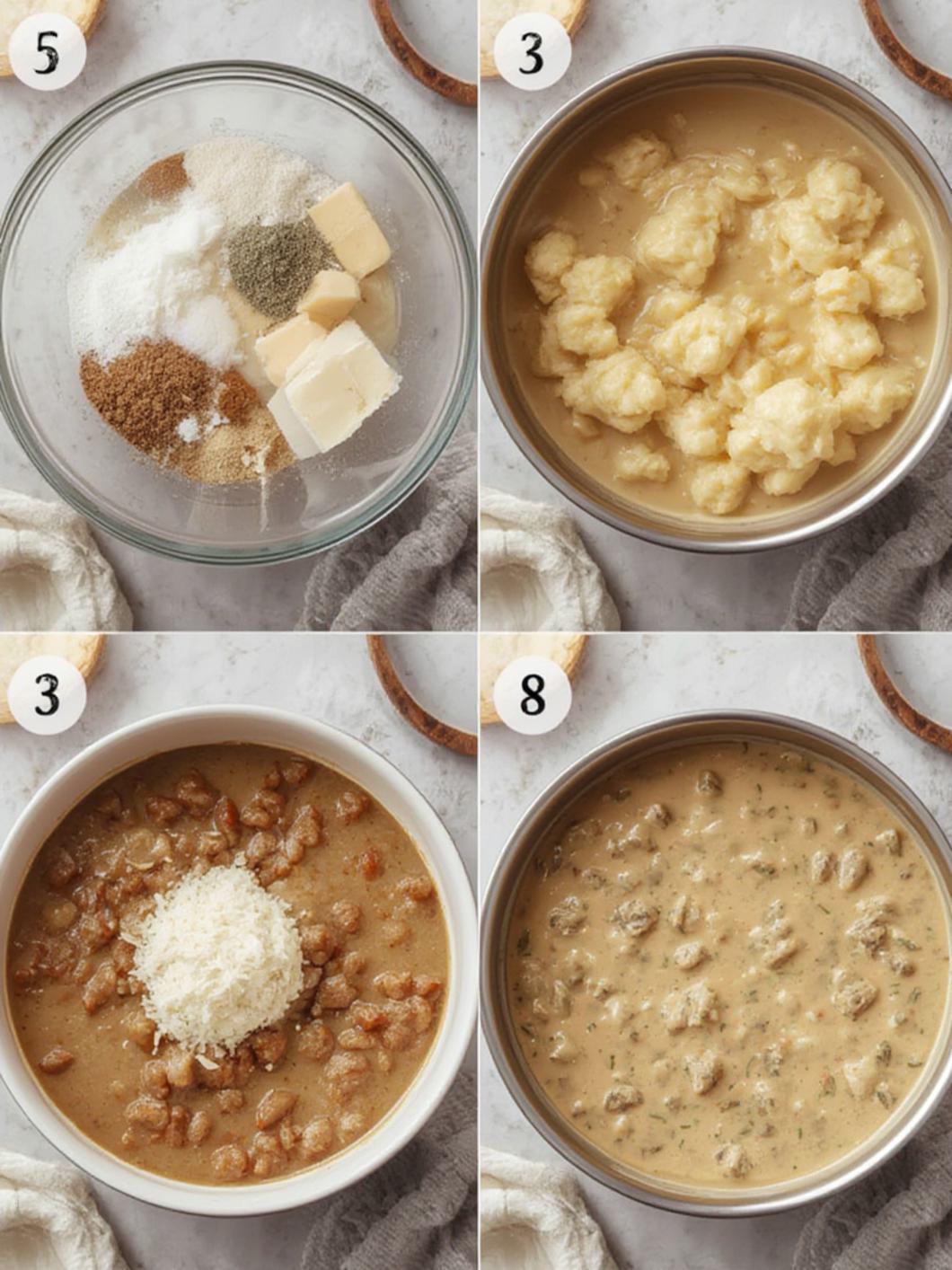 5

3

3

8