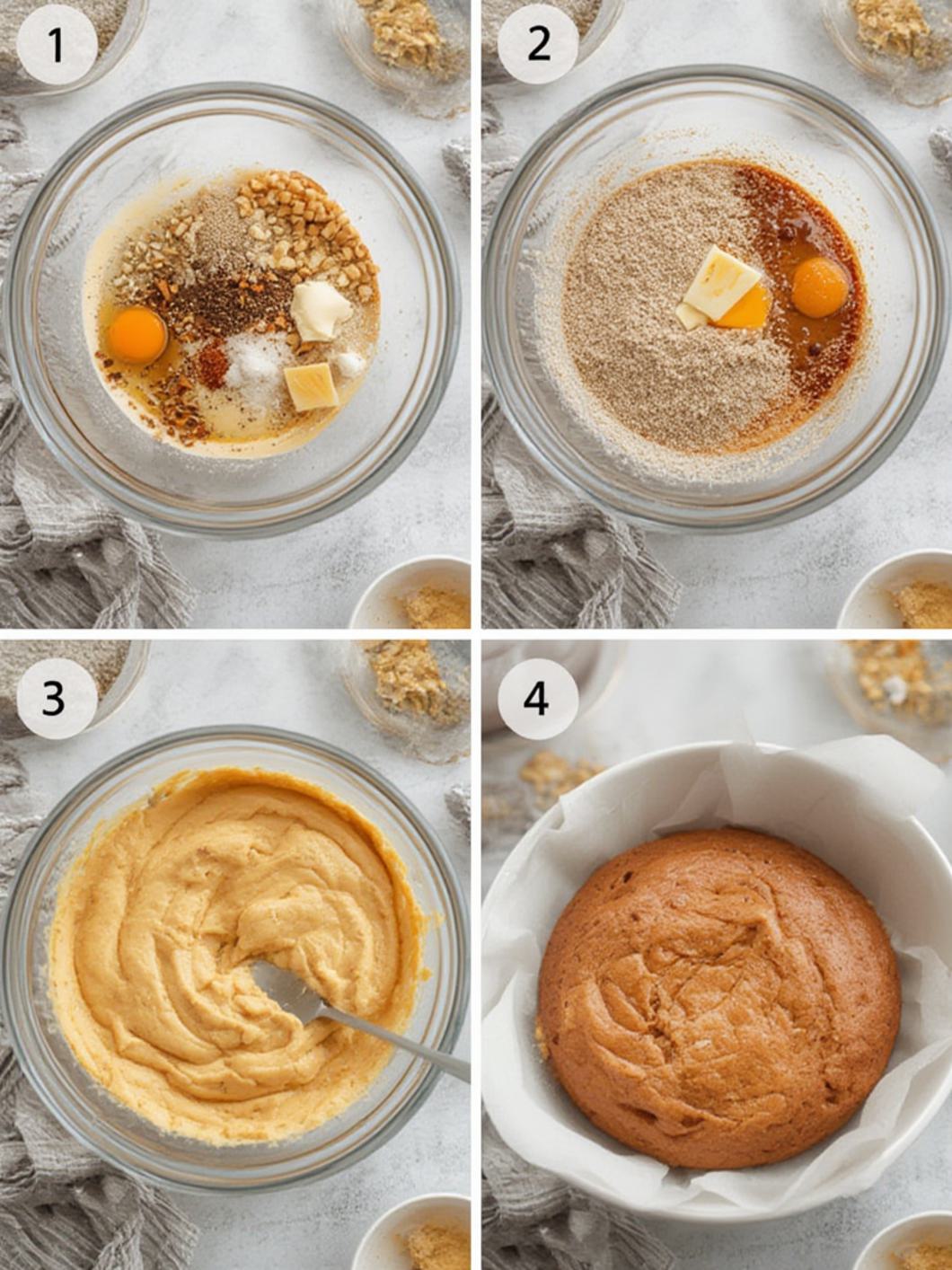 1

2

3

4