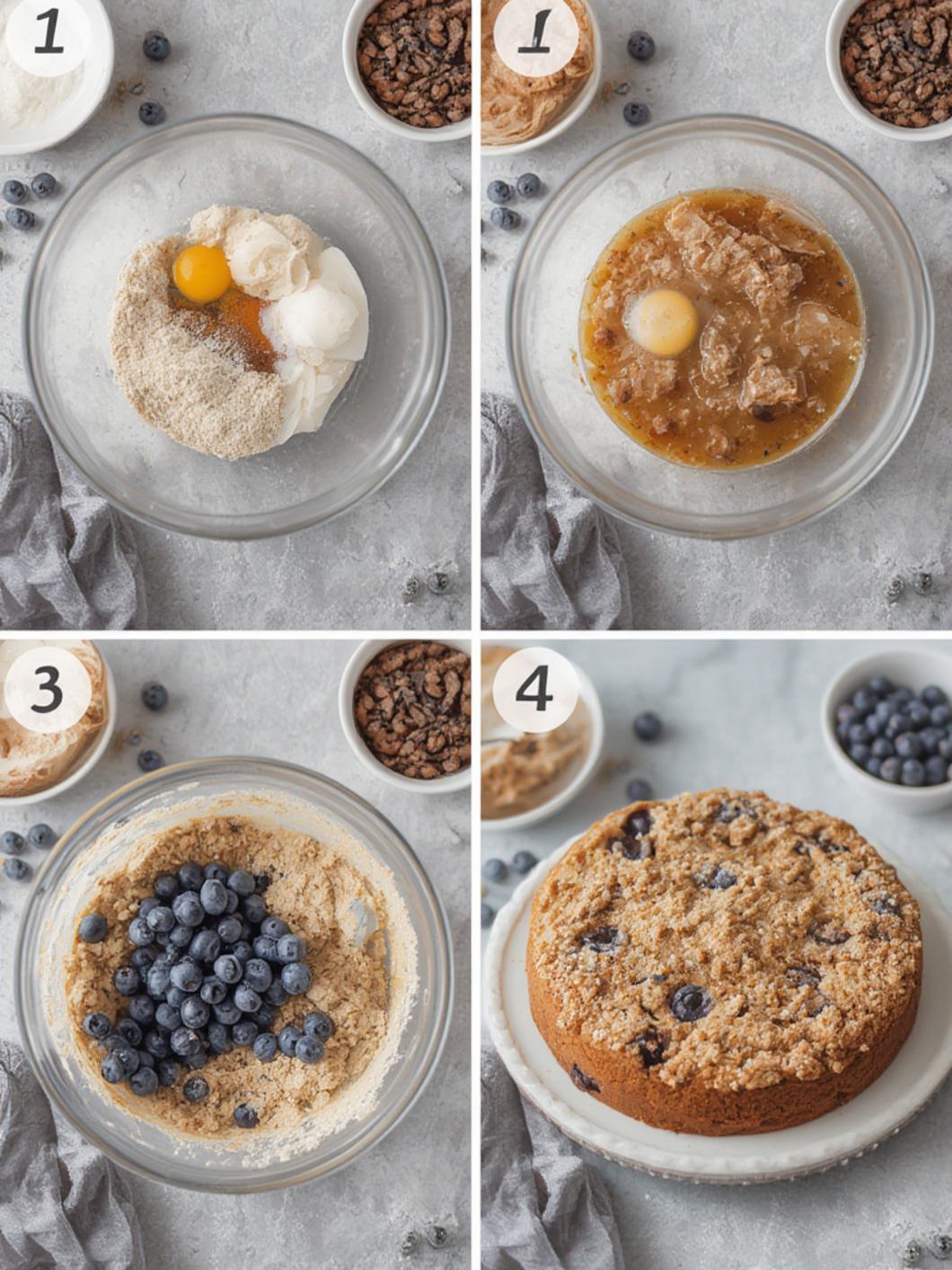 1

1

3

4