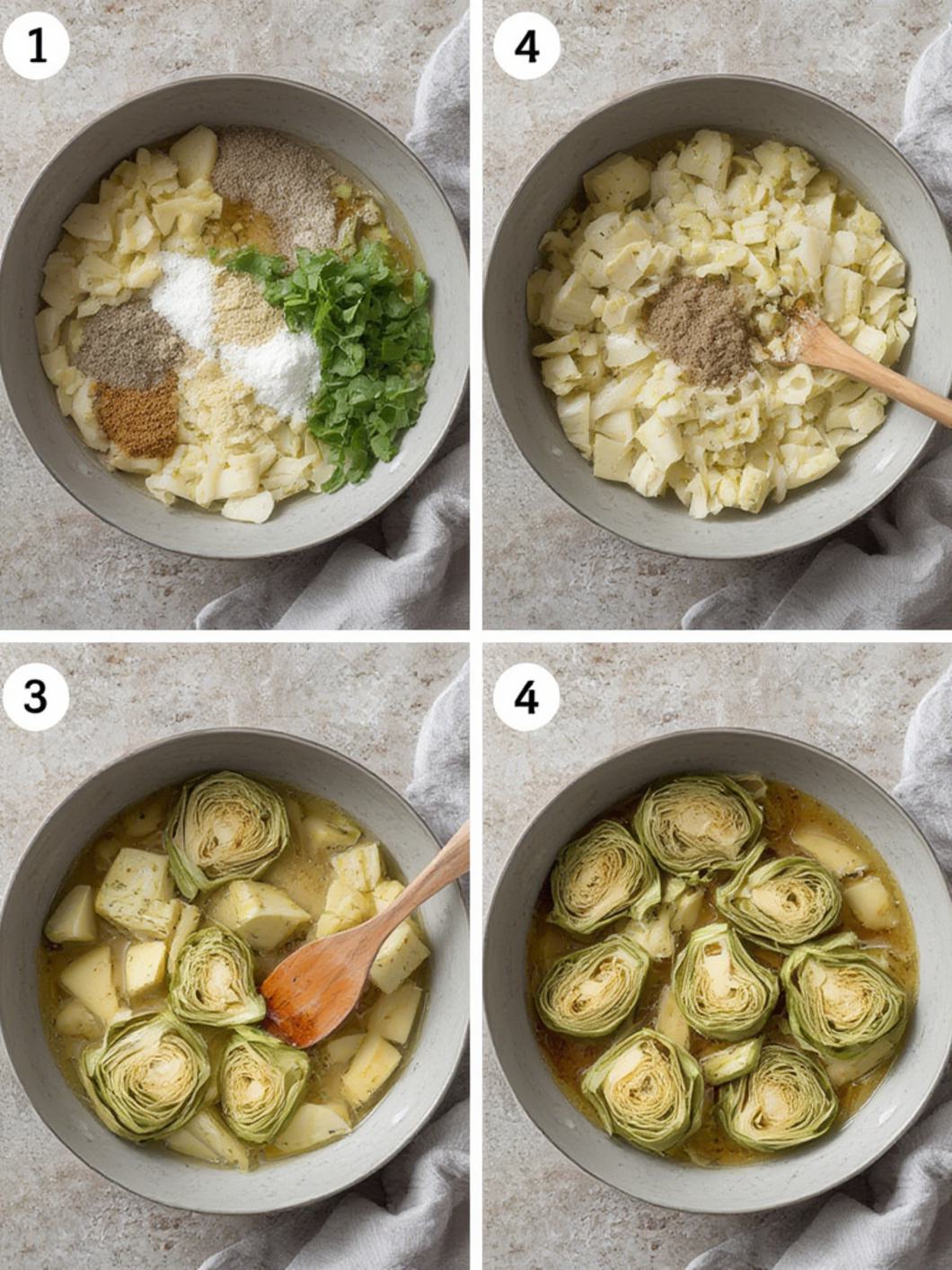 1

4

3

4