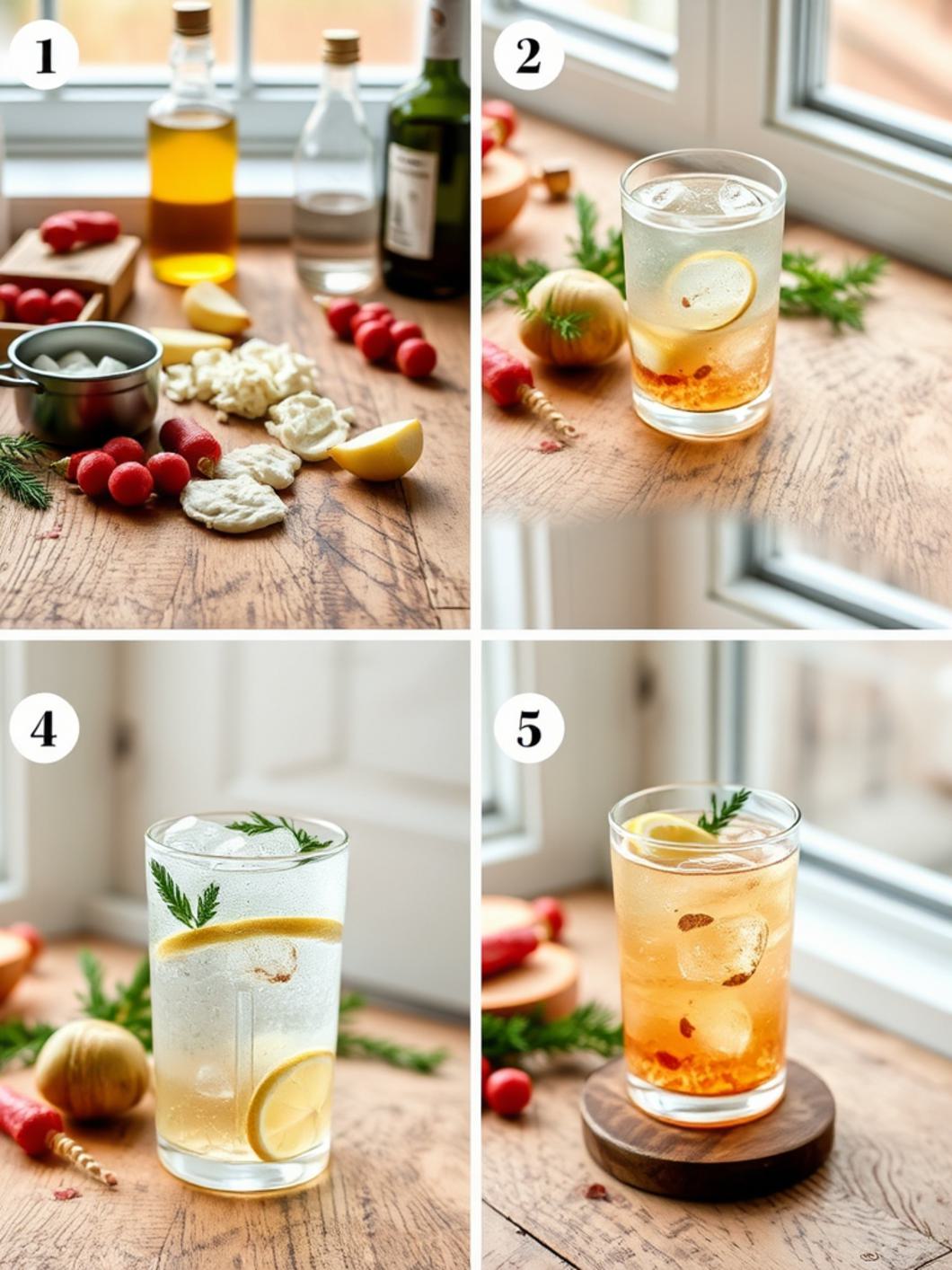 1

2

4

5