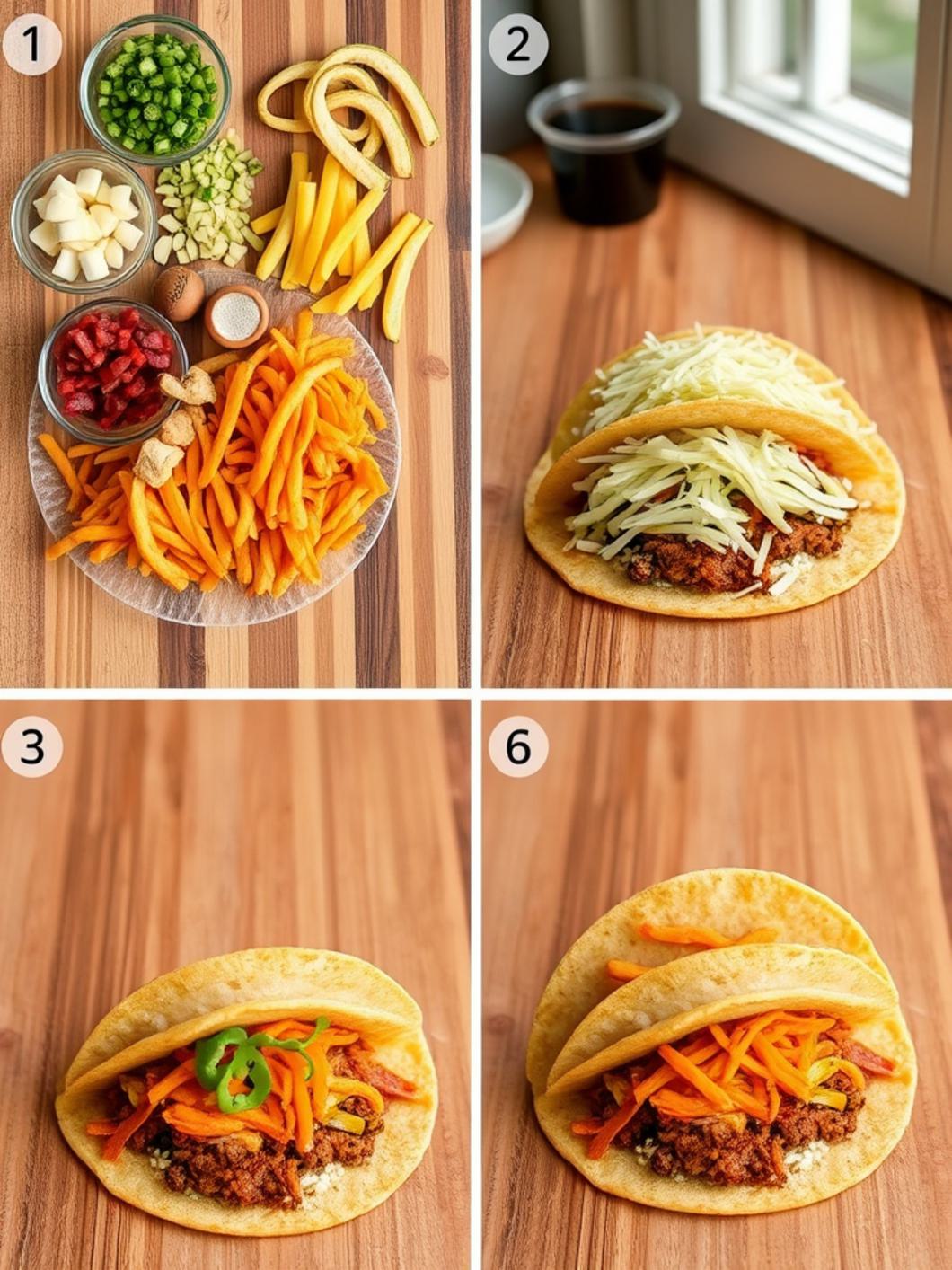 1

2

3

6